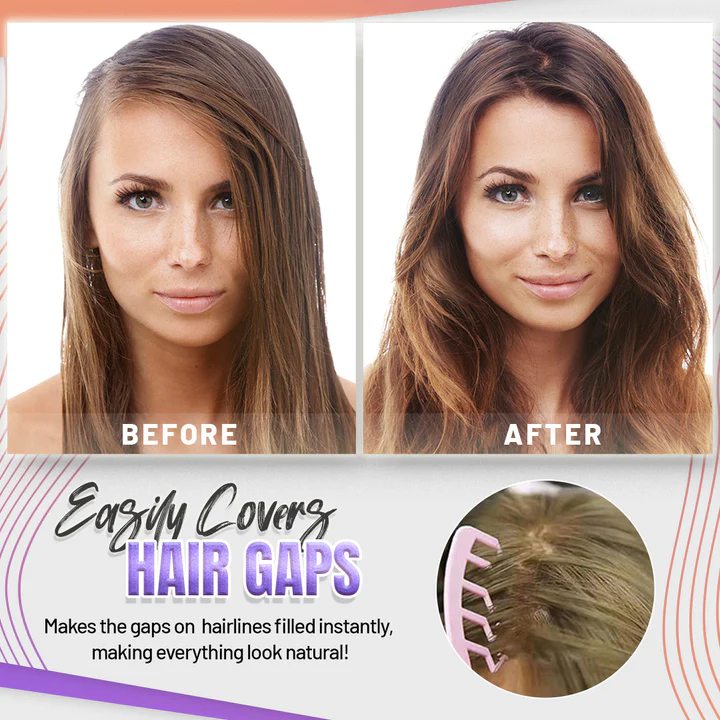 BEFORE

AFTER

Easily Covers
HAIR GAPS

Makes the gaps on hairlines filled instantly, making everything look natural!