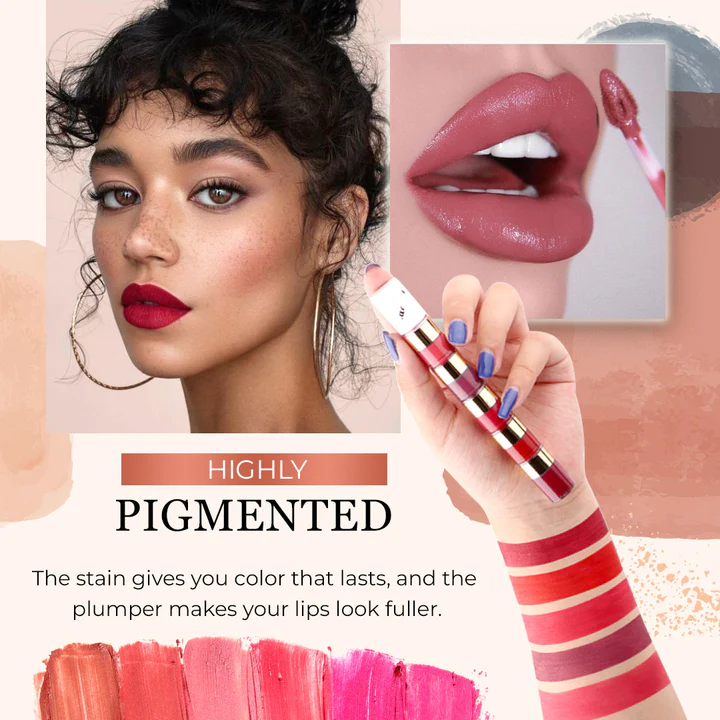 HIGHLY
PIGMENTED

The stain gives you color that lasts, and the plumper makes your lips look fuller.