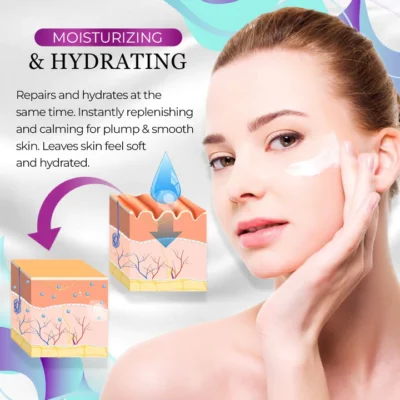 MOISTURIZING
& HYDRATING

Repairs and hydrates at the same time. Instantly replenishing and calming for plump & smooth skin. Leaves skin feel soft and hydrated.