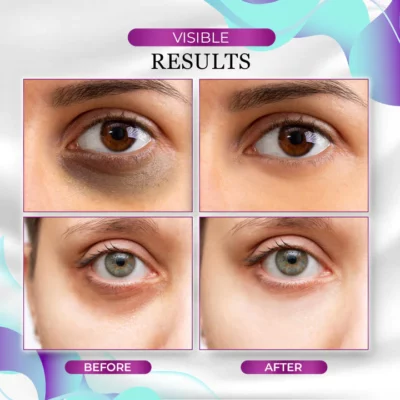 VISIBLE
RESULTS

BEFORE

AFTER