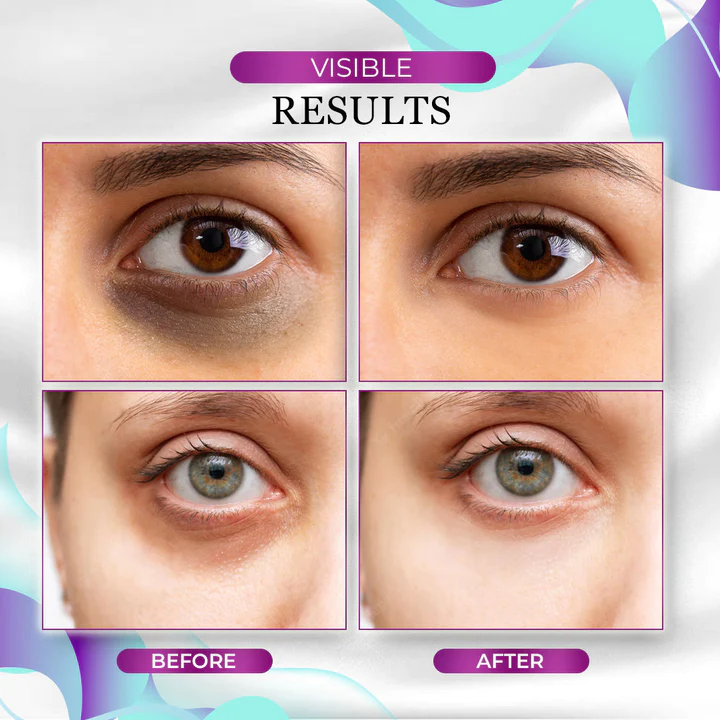 VISIBLE
RESULTS

BEFORE

AFTER