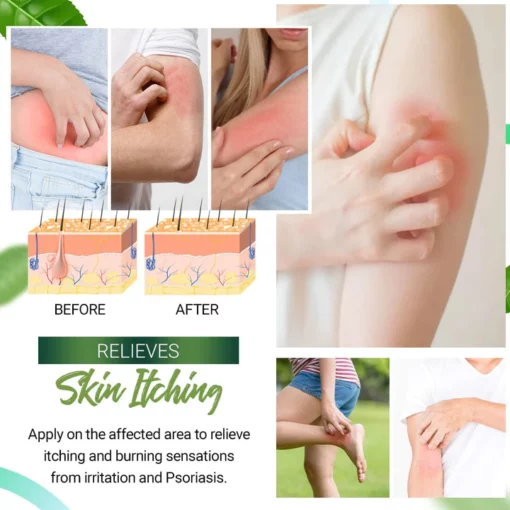 BEFORE

AFTER

RELIEVES

Skin Itching

Apply on the affected area to relieve itching and burning sensations from irritation and Psoriasis.