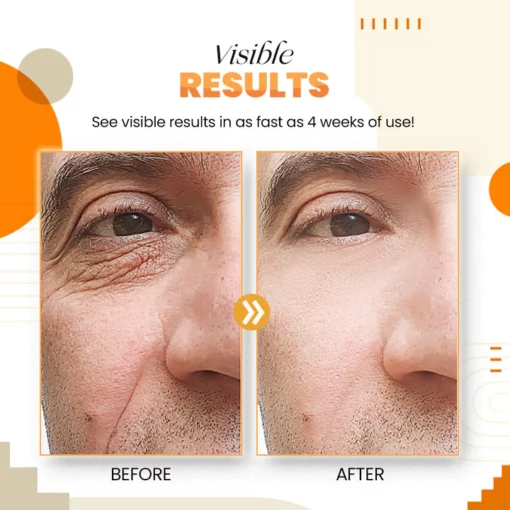 Visible
RESULTS

See visible results in as fast as 4 weeks of use!

BEFORE

AFTER