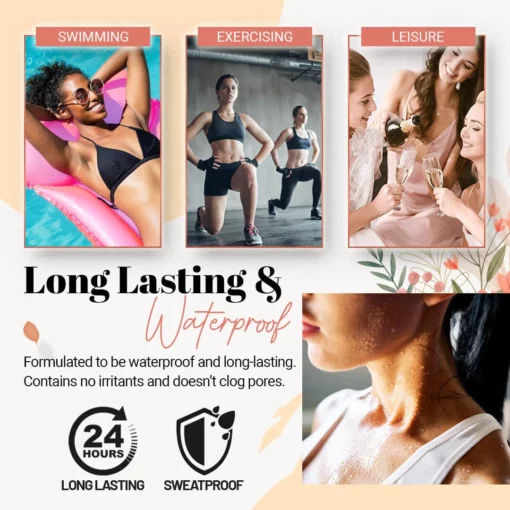 SWIMMING

EXERCISING

LEISURE

Long Lasting &
Waterproof

Formulated to be waterproof and long-lasting. Contains no irritants and doesn't clog pores.

24 HOURS
LONG LASTING

SWEATPROOF