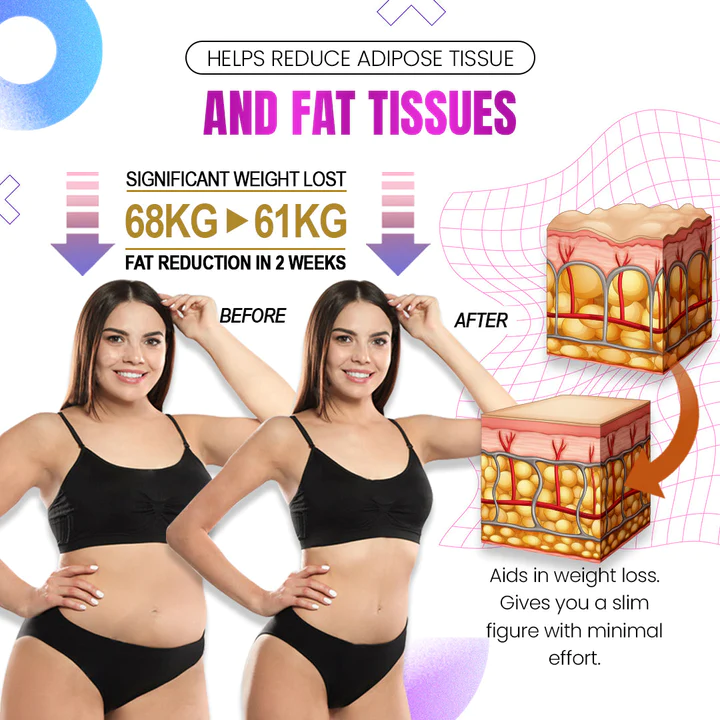 HELPS REDUCE ADIPOSE TISSUE

AND FAT TISSUES

SIGNIFICANT WEIGHT LOST

68KG ▶ 61KG

FAT REDUCTION IN 2 WEEKS

BEFORE

AFTER

Aids in weight loss. Gives you a slim figure with minimal effort.