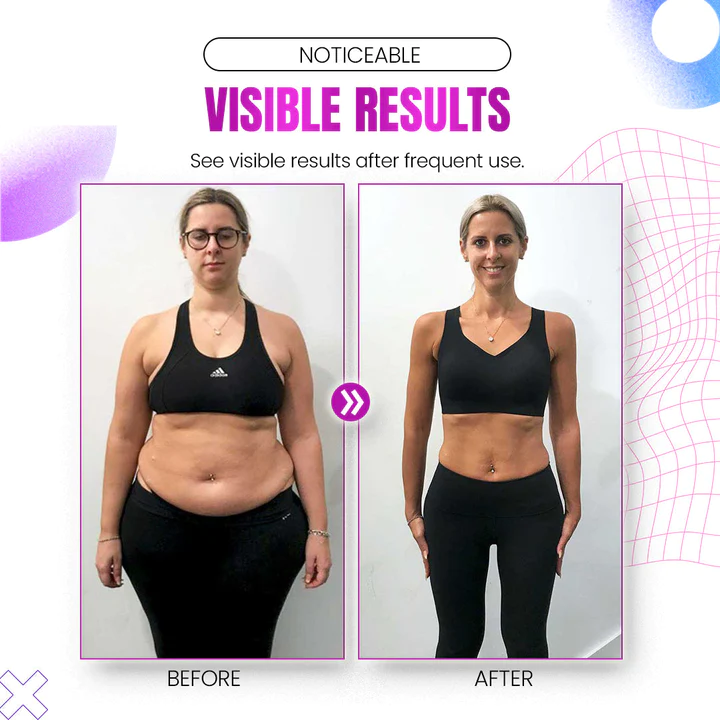 NOTICEABLE

VISIBLE RESULTS

See visible results after frequent use.

adidas

BEFORE

AFTER