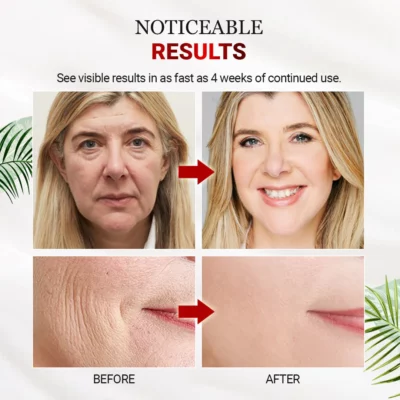 NOTICEABLE
RESULTS

See visible results in as fast as 4 weeks of continued use.

BEFORE

AFTER