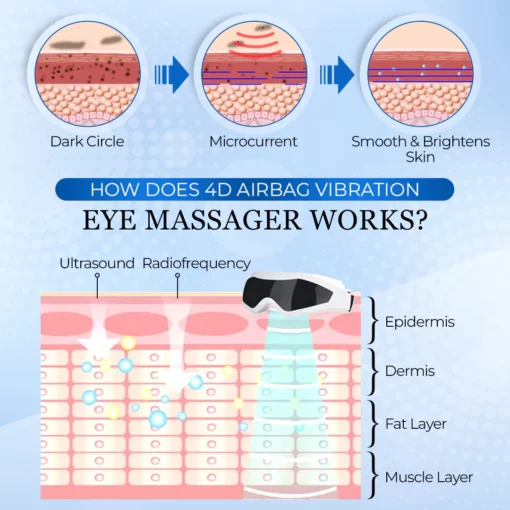 Dark Circle

Microcurrent

Smooth & Brightens Skin

HOW DOES 4D AIRBAG VIBRATION

EYE MASSAGER WORKS?

Ultrasound

Radiofrequency

Epidermis

Dermis

Fat Layer

Muscle Layer