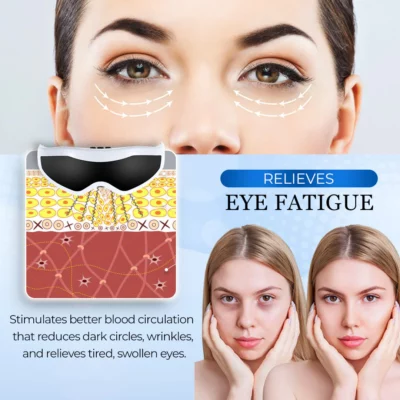 RELIEVES
EYE FATIGUE

Stimulates better blood circulation that reduces dark circles, wrinkles, and relieves tired, swollen eyes.