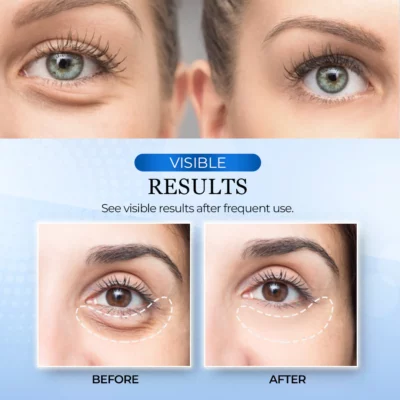 VISIBLE
RESULTS
See visible results after frequent use.

BEFORE

AFTER