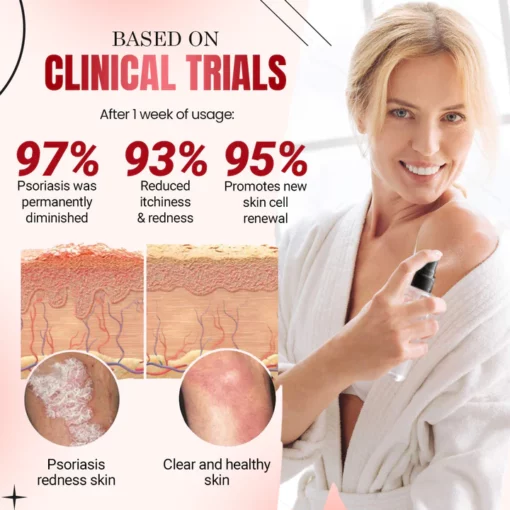 BASED ON
CLINICAL TRIALS

After 1 week of usage:

97%
Psoriasis was permanently diminished

93%
Reduced itchiness & redness

95%
Promotes new skin cell renewal

Psoriasis redness skin

Clear and healthy skin