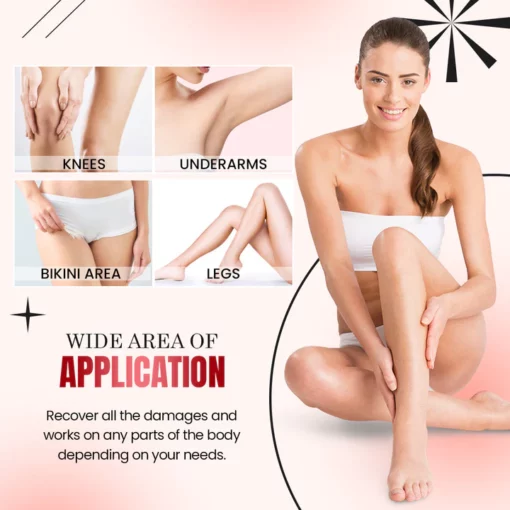 KNEES

UNDERARMS

BIKINI AREA

LEGS

WIDE AREA OF
APPLICATION

Recover all the damages and works on any parts of the body depending on your needs.