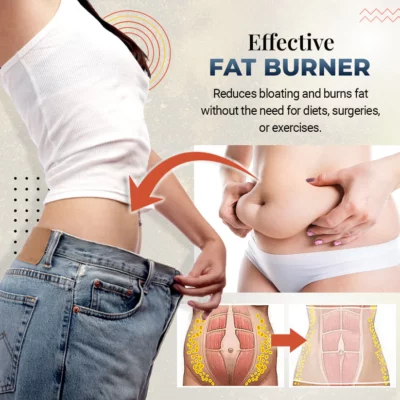 Effective
FAT BURNER

Reduces bloating and burns fat without the need for diets, surgeries, or exercises.