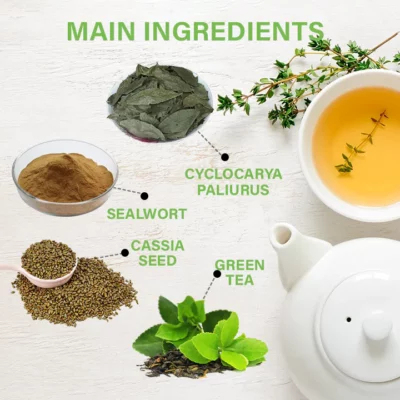 MAIN INGREDIENTS

CYCLOCARYA PALIURUS

SEALWORT

CASSIA SEED

GREEN TEA