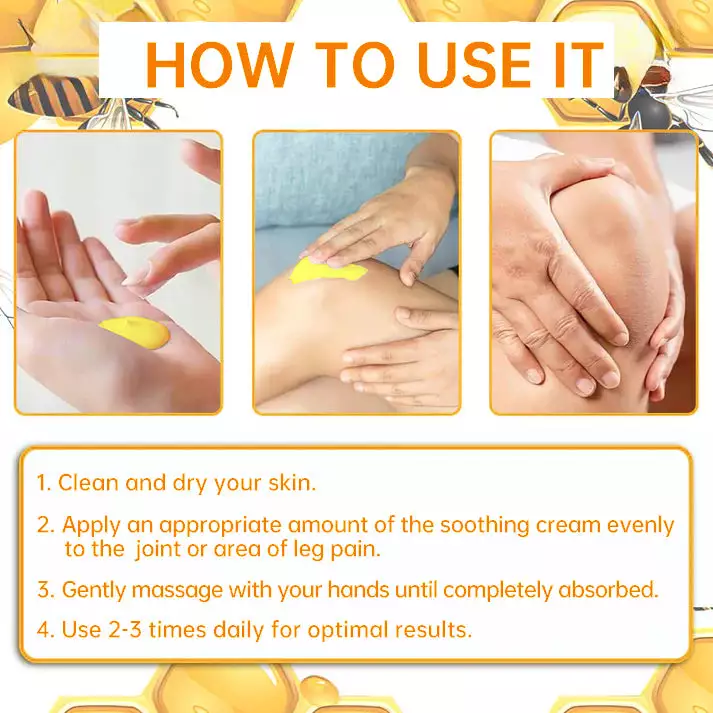 HOW TO USE IT

1. Clean and dry your skin.

2. Apply an appropriate amount of the soothing cream evenly to the joint or area of leg pain.

3. Gently massage with your hands until completely absorbed.

4. Use 2-3 times daily for optimal results.