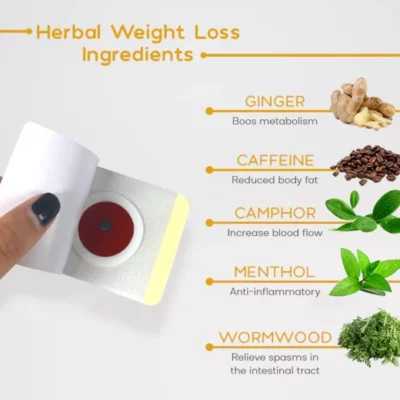 Herbal Weight Loss Ingredients

GINGER
Boos metabolism

CAFFEINE
Reduced body fat

CAMPHOR
Increase blood flow

MENTHOL
Anti-inflammatory

WORMWOOD
Relieve spasms in the intestinal tract