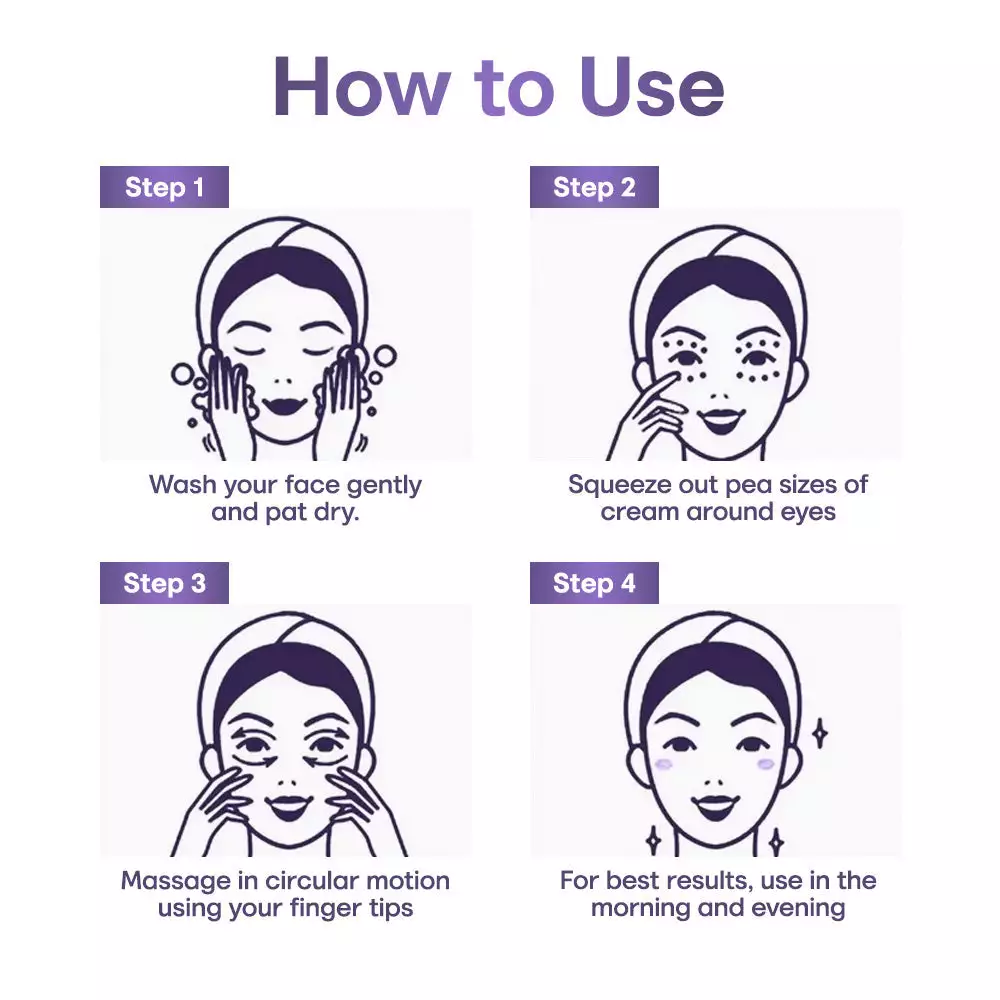 How to Use

Step 1

Wash your face gently and pat dry.

Step 2

Squeeze out pea sizes of cream around eyes

Step 3

Massage in circular motion using your finger tips

Step 4

For best results, use in the morning and evening