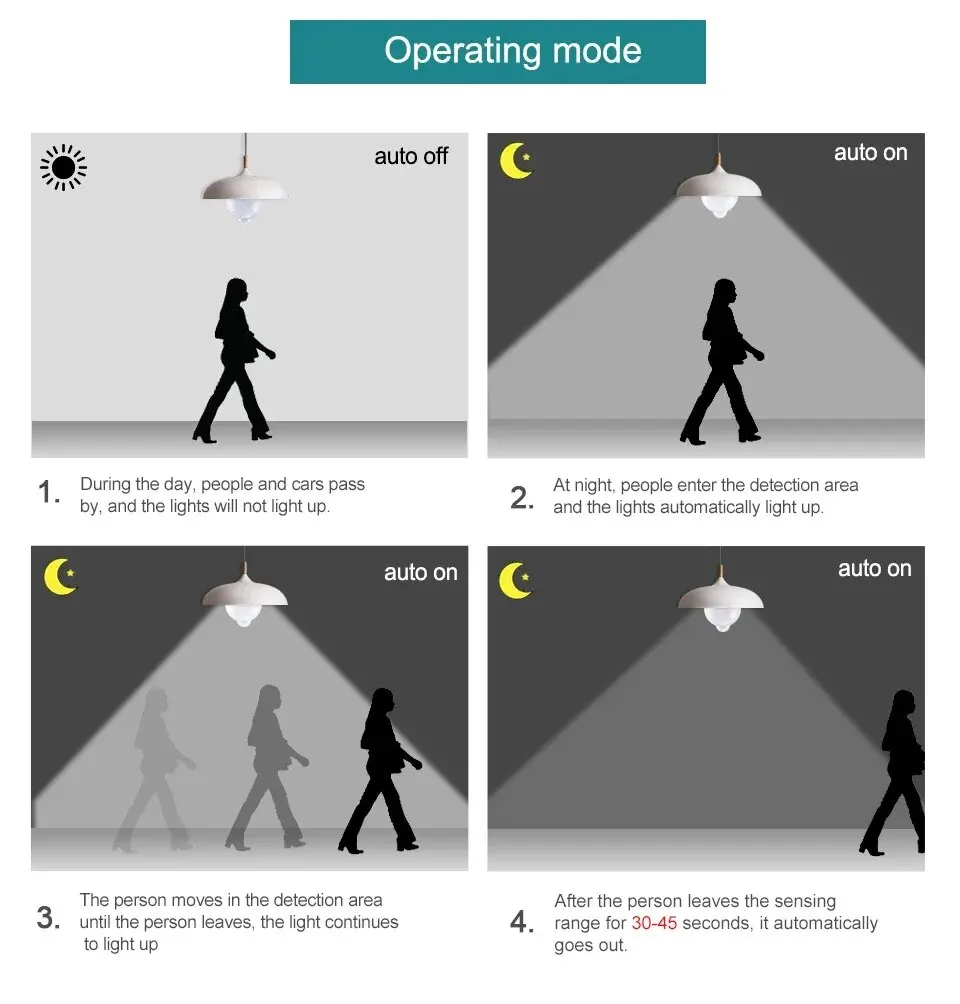 Operating mode

auto off

1. During the day, people and cars pass by, and the lights will not light up.

auto on

2. At night, people enter the detection area and the lights automatically light up.

auto on

3. The person moves in the detection area until the person leaves, the light continues to light up

auto on

4. After the person leaves the sensing range for 30-45 seconds, it automatically goes out.