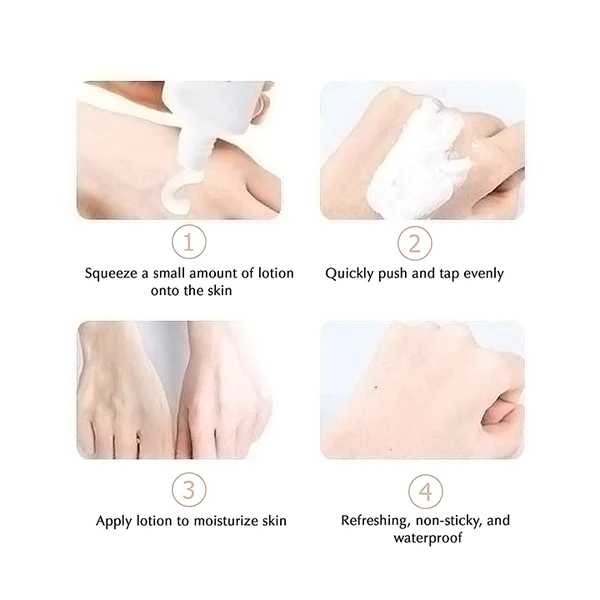 1

Squeeze a small amount of lotion onto the skin

2

Quickly push and tap evenly

3

Apply lotion to moisturize skin

4

Refreshing, non-sticky, and waterproof