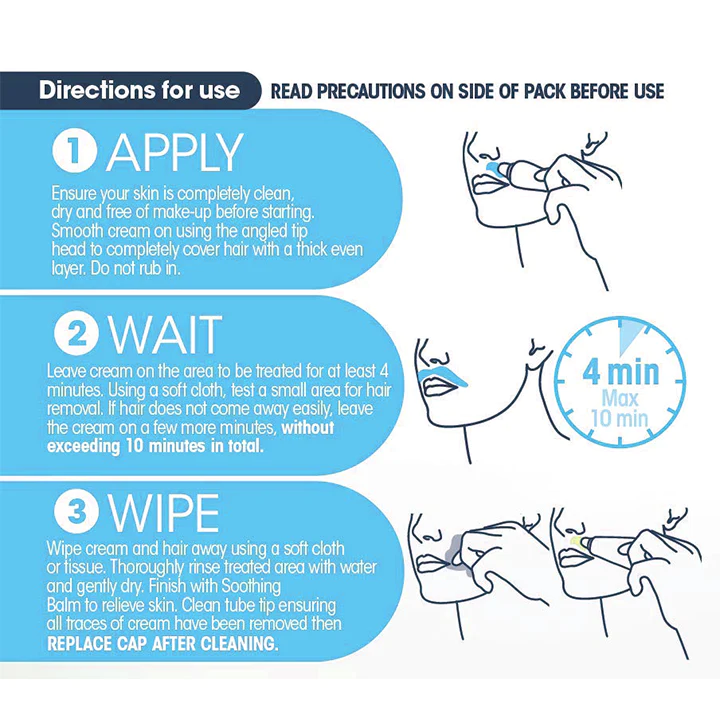 Directions for use READ PRECAUTIONS ON SIDE OF PACK BEFORE USE

1 APPLY

Ensure your skin is completely clean, dry and free of make-up before starting. Smooth cream on using the angled tip head to completely cover hair with a thick even layer. Do not rub in.

2 WAIT

Leave cream on the area to be treated for at least 4 minutes. Using a soft cloth, test a small area for hair removal. If hair does not come away easily, leave the cream on a few more minutes, without exceeding 10 minutes in total.

4 min
Max
10 min

3 WIPE

Wipe cream and hair away using a soft cloth or tissue. Thoroughly rinse treated area with water and gently dry. Finish with Soothing Balm to relieve skin. Clean tube tip ensuring all traces of cream have been removed then REPLACE CAP AFTER CLEANING.