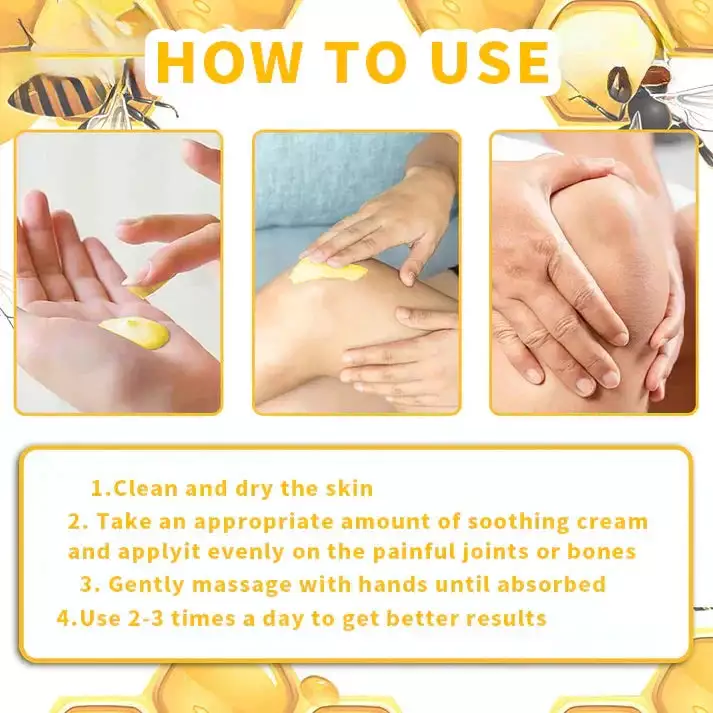 HOW TO USE

1.Clean and dry the skin

2. Take an appropriate amount of soothing cream and applyit evenly on the painful joints or bones

3. Gently massage with hands until absorbed

4.Use 2-3 times a day to get better results