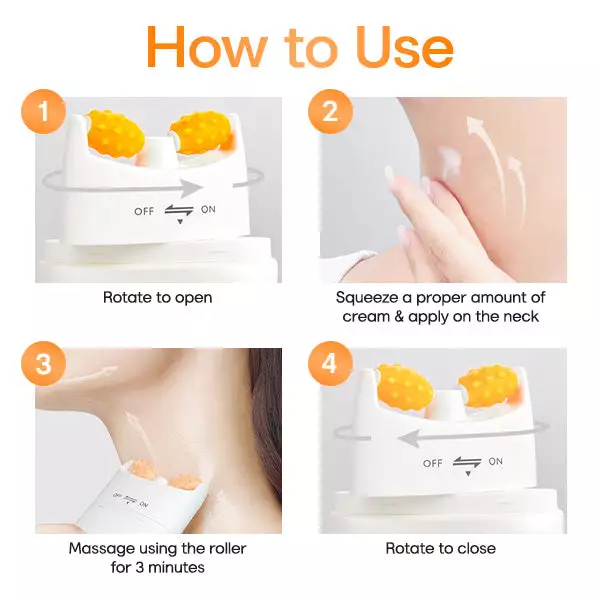 How to Use

1

OFF ON

Rotate to open

2

Squeeze a proper amount of cream & apply on the neck

3

OFF ON

Massage using the roller for 3 minutes

4

OFF ON

Rotate to close