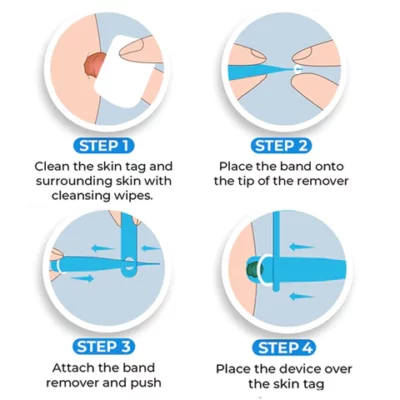 STEP 1
Clean the skin tag and surrounding skin with cleansing wipes.

STEP 2
Place the band onto the tip of the remover

STEP 3
Attach the band remover and push

STEP 4
Place the device over the skin tag