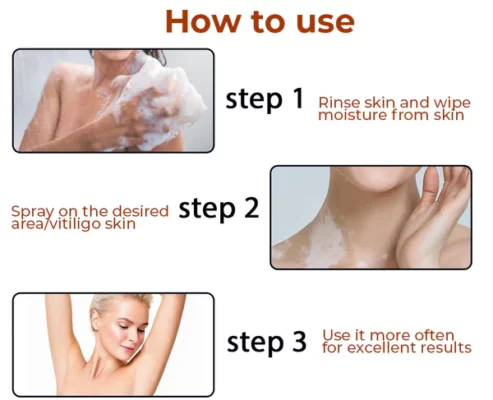 How to use

step 1 Rinse skin and wipe moisture from skin

Spray on the desired area/vitiligo skin step 2

step 3 Use it more often for excellent results