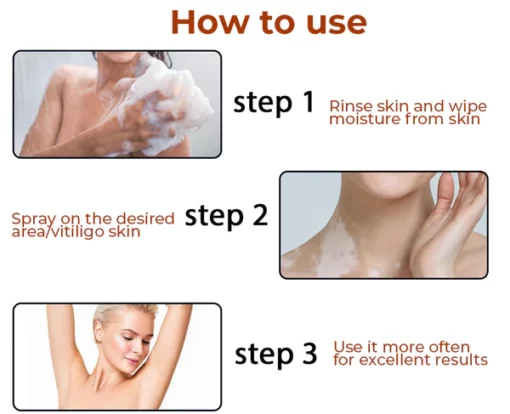 How to use

step 1 Rinse skin and wipe moisture from skin

Spray on the desired area/vitiligo skin step 2

step 3 Use it more often for excellent results