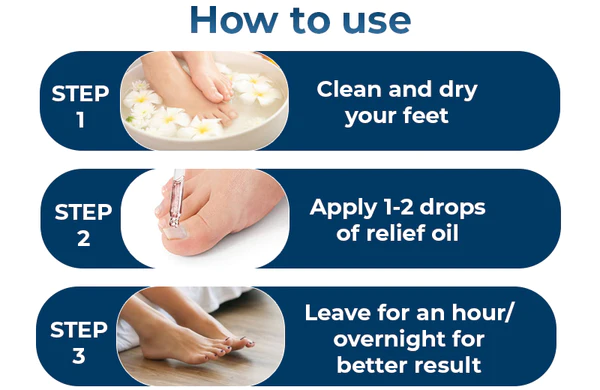 How to use

STEP 1

Clean and dry your feet

STEP 2

Apply 1-2 drops of relief oil

STEP 3

Leave for an hour/ overnight for better result