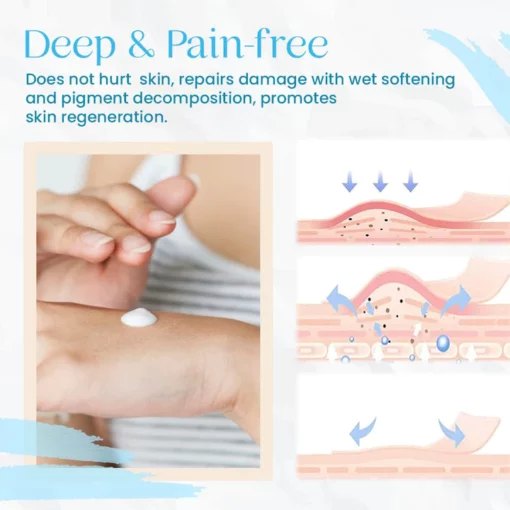 Deep & Pain-free

Does not hurt skin, repairs damage with wet softening and pigment decomposition, promotes skin regeneration.