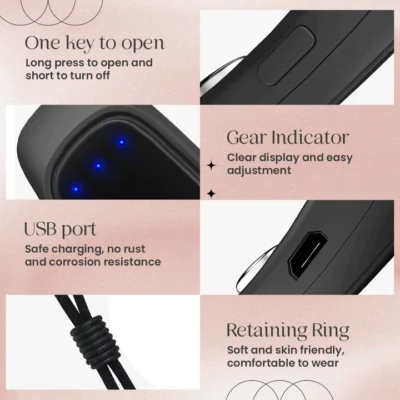 One key to open
Long press to open and short to turn off

Gear Indicator
Clear display and easy adjustment

USB port
Safe charging, no rust and corrosion resistance

Retaining Ring
Soft and skin friendly, comfortable to wear