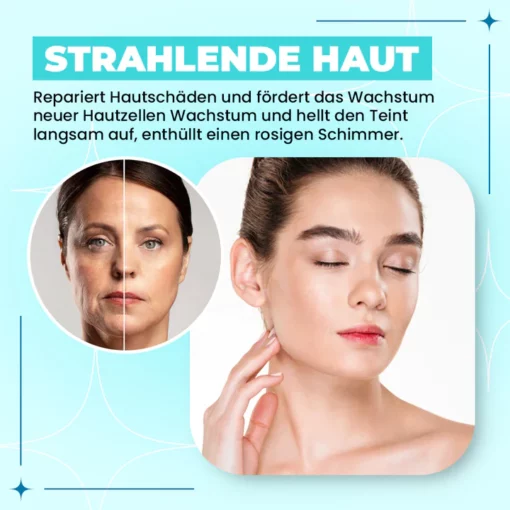 STRAHLENDE HAUT

Repariert Hautschäden und fördert das Wachstum neuer Hautzellen Wachstum und hellt den Teint langsam auf, enthüllt einen rosigen Schimmer.