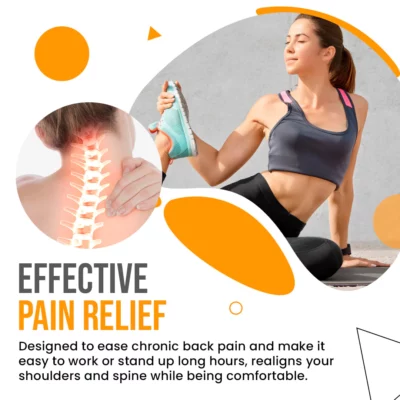 EFFECTIVE
PAIN RELIEF

Designed to ease chronic back pain and make it easy to work or stand up long hours, realigns your shoulders and spine while being comfortable.