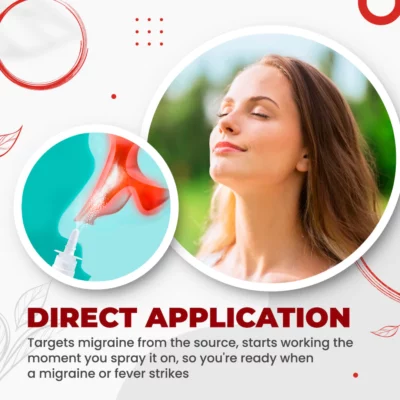 DIRECT APPLICATION

Targets migraine from the source, starts working the moment you spray it on, so you're ready when a migraine or fever strikes