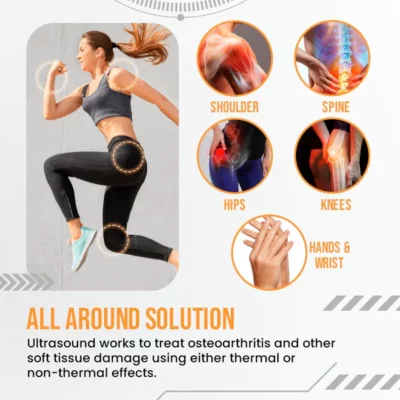 SHOULDER

SPINE

HIPS

KNEES

HANDS & WRIST

ALL AROUND SOLUTION

Ultrasound works to treat osteoarthritis and other soft tissue damage using either thermal or non-thermal effects.