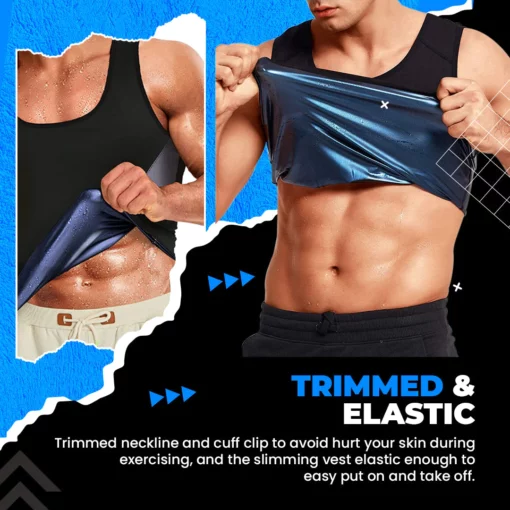 TRIMMED & ELASTIC

Trimmed neckline and cuff clip to avoid hurt your skin during exercising, and the slimming vest elastic enough to easy put on and take off.