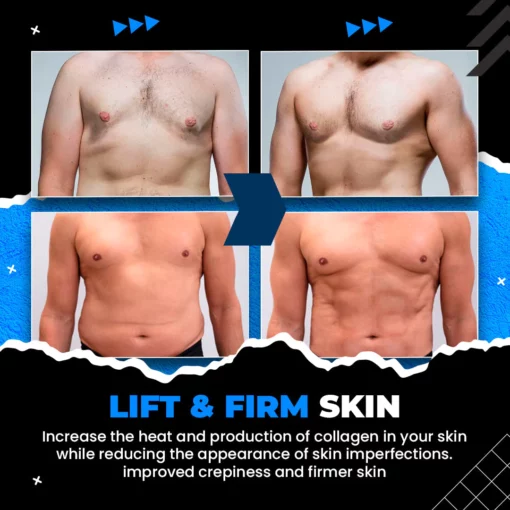 LIFT & FIRM SKIN

Increase the heat and production of collagen in your skin while reducing the appearance of skin imperfections. improved crepiness and firmer skin