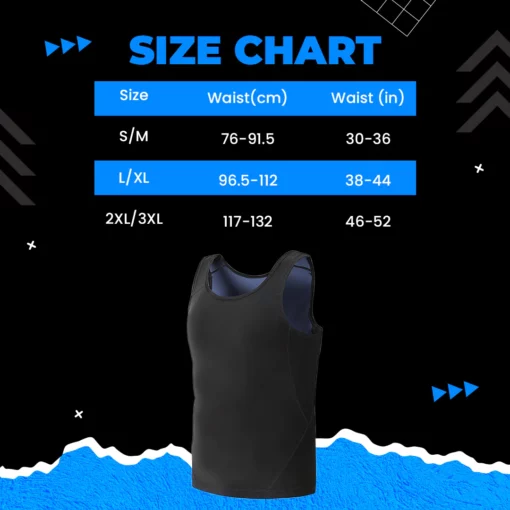 SIZE CHART

| Size | Waist(cm) | Waist (in) |
|---|---|---|
| S/M | 76-91.5 | 30-36 |
| L/XL | 96.5-112 | 38-44 |
| 2XL/3XL | 117-132 | 46-52 |