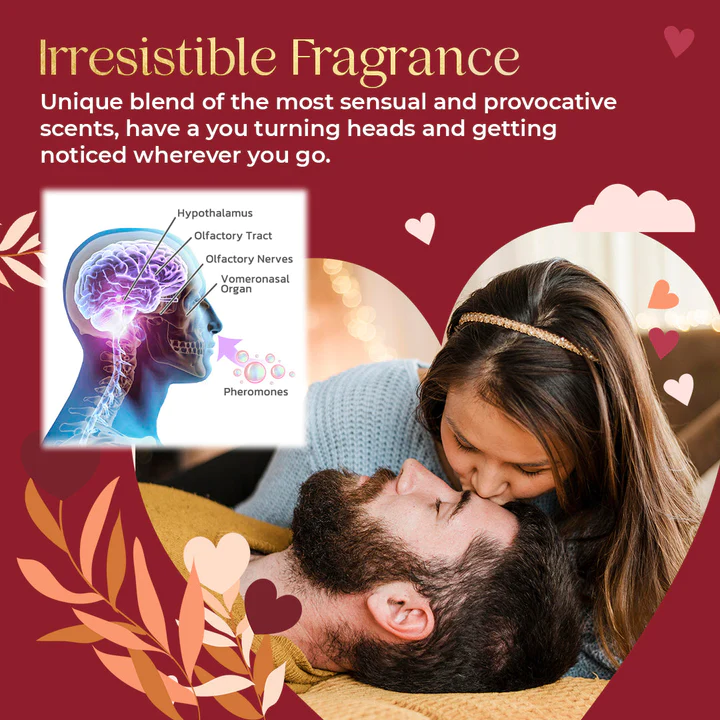 Irresistible Fragrance
Unique blend of the most sensual and provocative scents, have a you turning heads and getting noticed wherever you go.

Hypothalamus
Olfactory Tract
Olfactory Nerves
Vomeronasal Organ
Pheromones