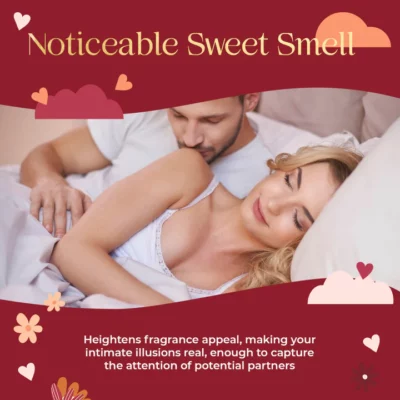 Noticeable Sweet Smell

Heightens fragrance appeal, making your intimate illusions real, enough to capture the attention of potential partners