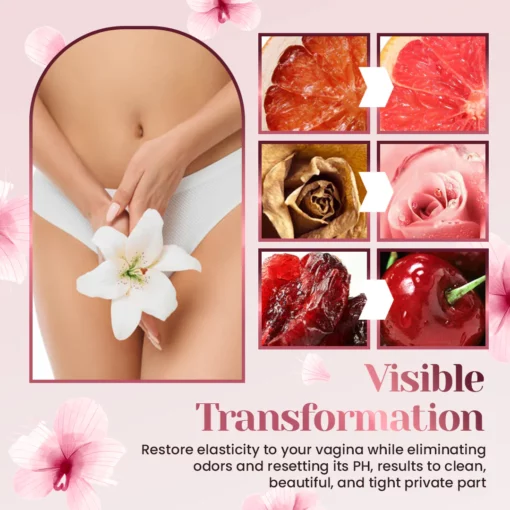 Visible Transformation

Restore elasticity to your vagina while eliminating odors and resetting its PH, results to clean, beautiful, and tight private part