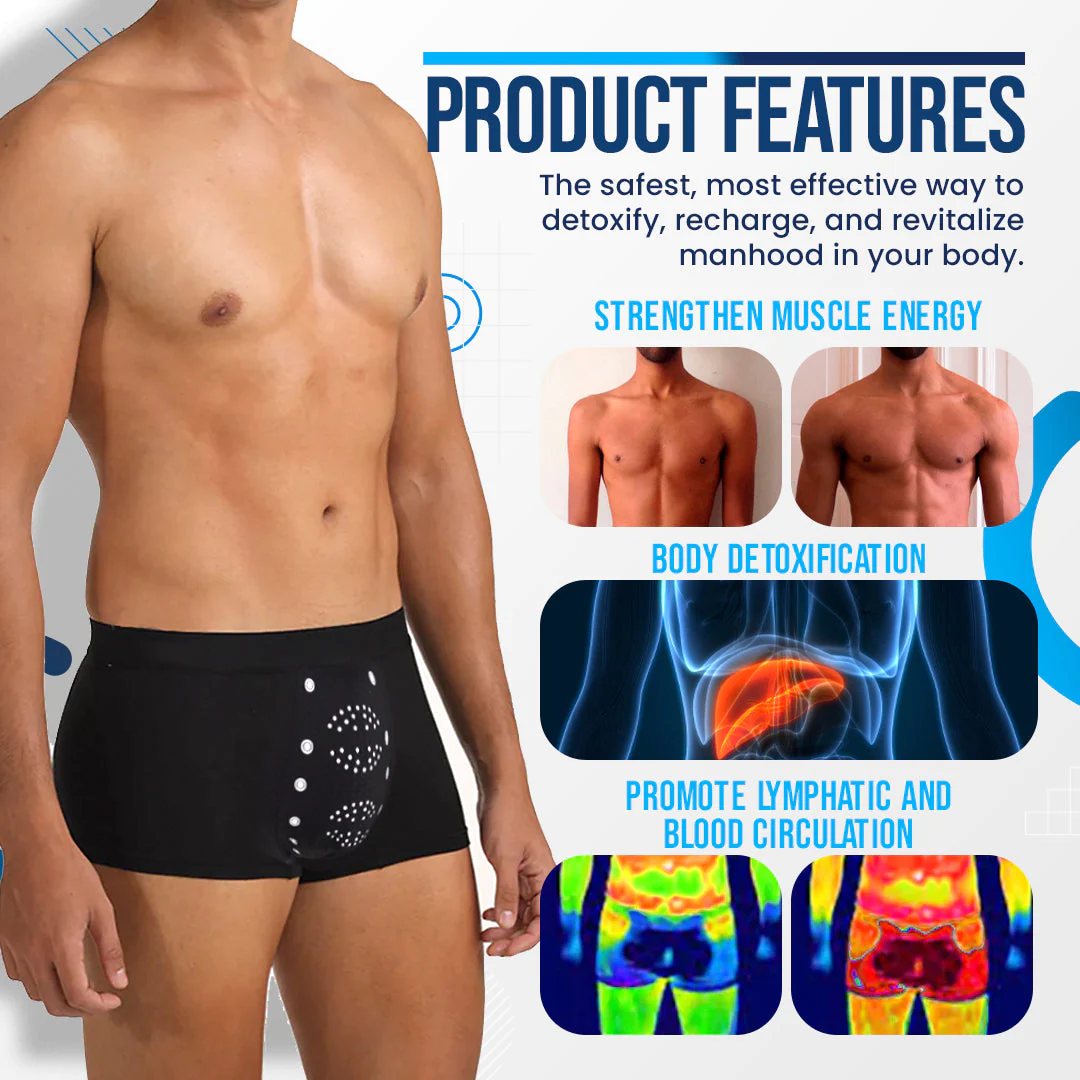 PRODUCT FEATURES

The safest, most effective way to detoxify, recharge, and revitalize manhood in your body.

STRENGTHEN MUSCLE ENERGY

BODY DETOXIFICATION

PROMOTE LYMPHATIC AND BLOOD CIRCULATION