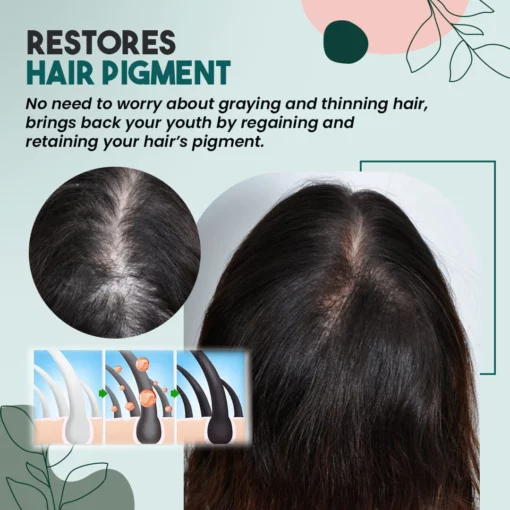 RESTORES
HAIR PIGMENT

No need to worry about graying and thinning hair, brings back your youth by regaining and retaining your hair's pigment.