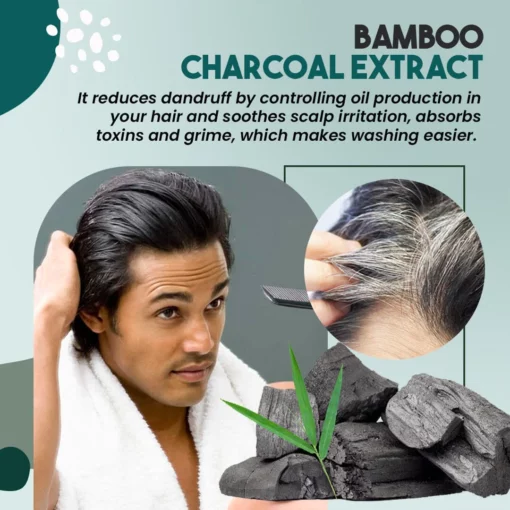 BAMBOO
CHARCOAL EXTRACT

It reduces dandruff by controlling oil production in your hair and soothes scalp irritation, absorbs toxins and grime, which makes washing easier.