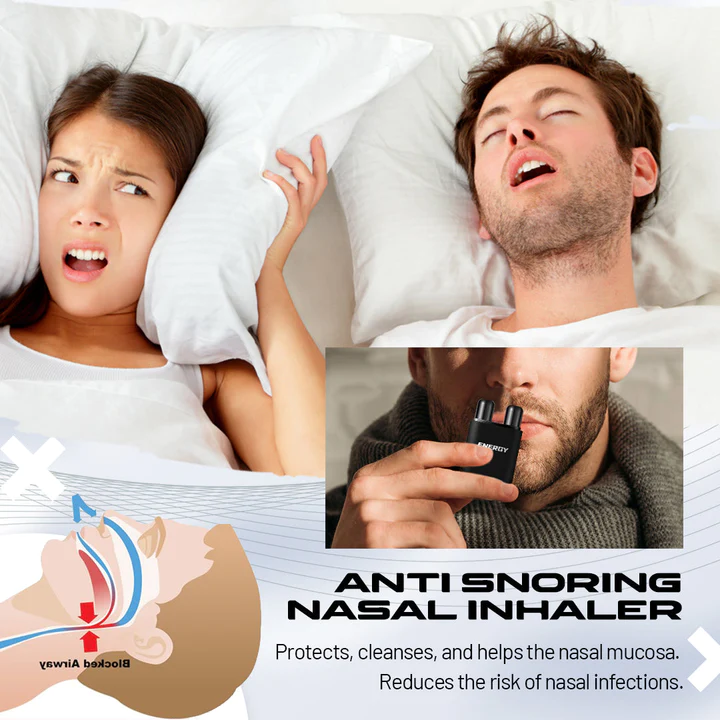 ENERGY

Blocked Airway

ANTI SNORING NASAL INHALER

Protects, cleanses, and helps the nasal mucosa.
Reduces the risk of nasal infections.