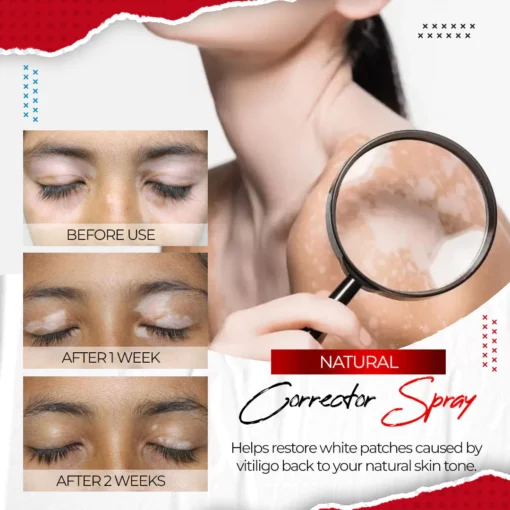 BEFORE USE

AFTER 1 WEEK

AFTER 2 WEEKS

NATURAL

Corrector Spray

Helps restore white patches caused by vitiligo back to your natural skin tone.