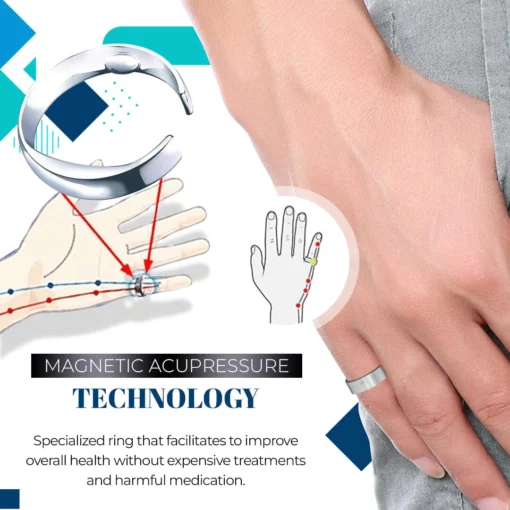 MAGNETIC ACUPRESSURE

TECHNOLOGY

Specialized ring that facilitates to improve overall health without expensive treatments and harmful medication.