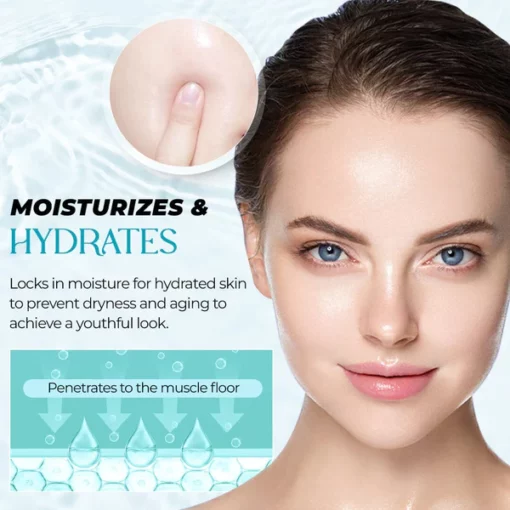 MOISTURIZES &
HYDRATES

Locks in moisture for hydrated skin to prevent dryness and aging to achieve a youthful look.

Penetrates to the muscle floor