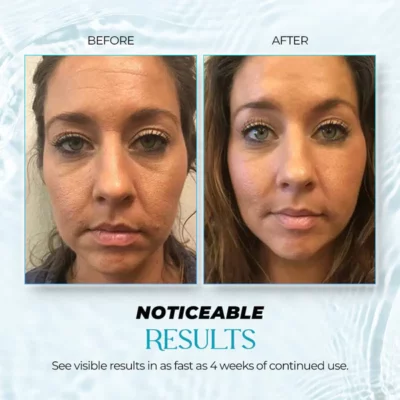 BEFORE

AFTER

NOTICEABLE
RESULTS

See visible results in as fast as 4 weeks of continued use.